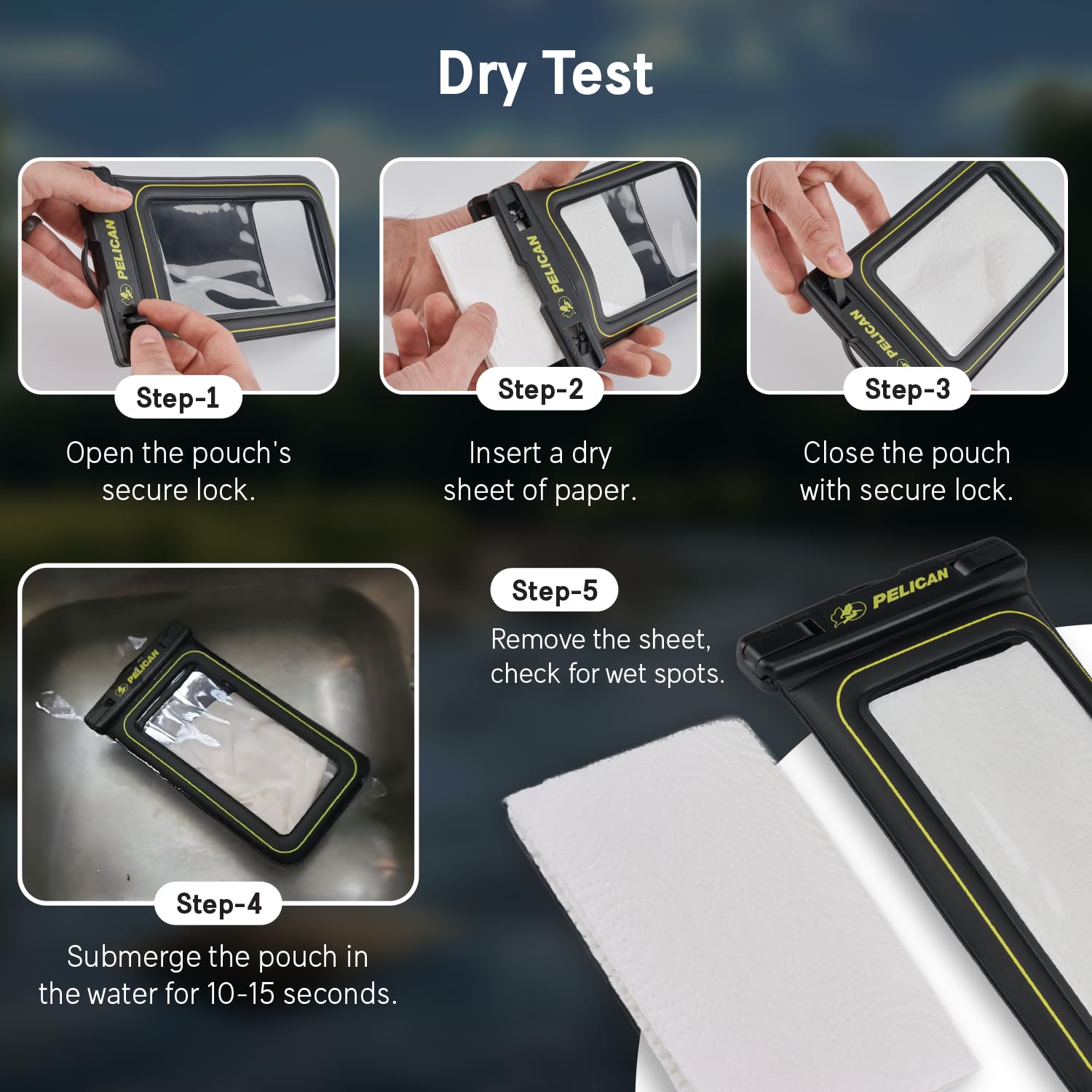 Dry Test

PELICAN

Step-1

Open the pouch's secure lock.

PELICAN

Step-2

Insert a dry sheet of paper.

PELICAN

Step-3

Close the pouch with secure lock.

PELICAN

Step-4

Submerge the pouch in the water for 10-15 seconds.

Step-5

Remove the sheet, check for wet spots.

PELICAN